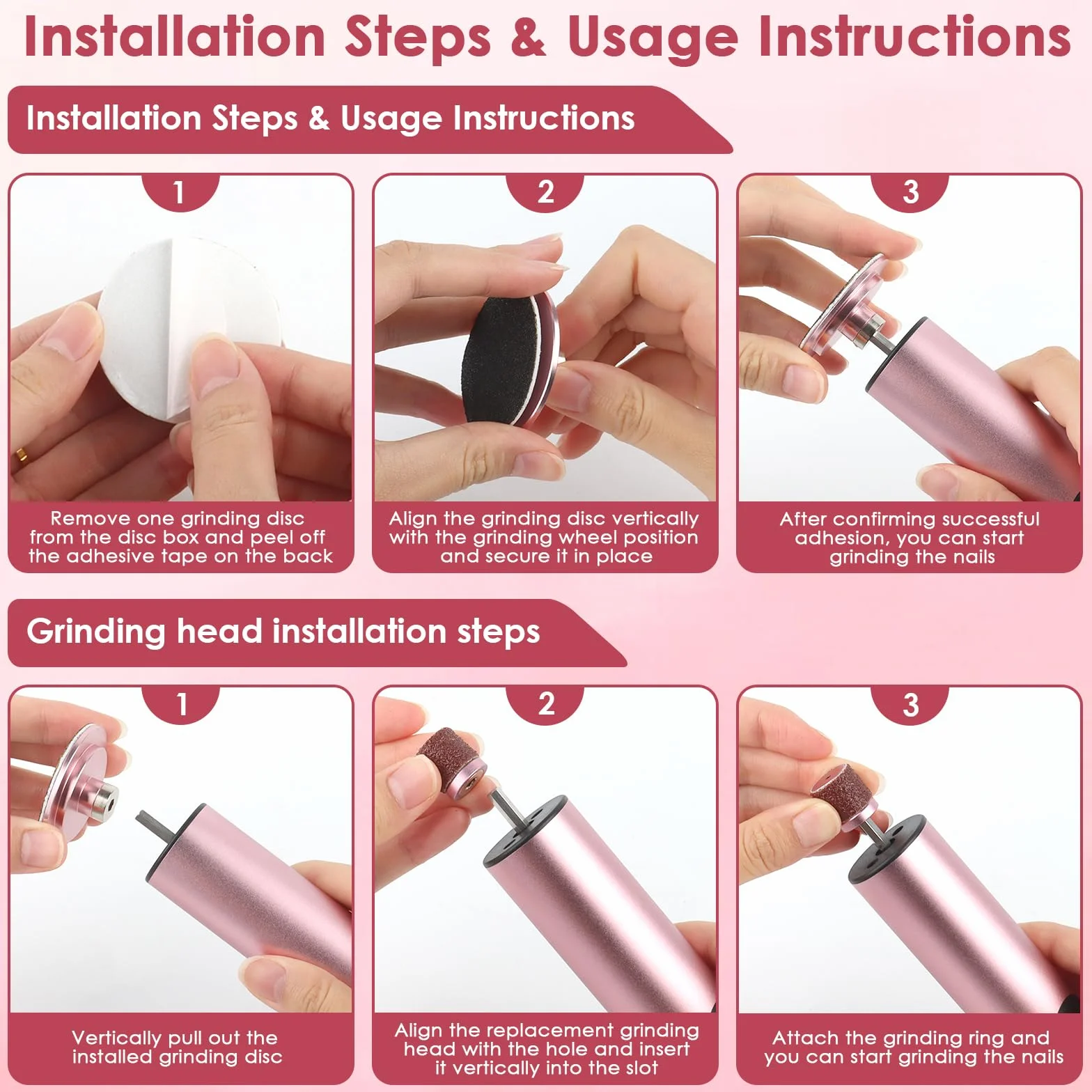 Installation Steps & Usage Instructions

Installation Steps & Usage Instructions

1

Remove one grinding disc from the disc box and peel off the adhesive tape on the back

2

Align the grinding disc vertically with the grinding wheel position and secure it in place

3

After confirming successful adhesion, you can start grinding the nails

Grinding head installation steps

1

Vertically pull out the installed grinding disc

2

Align the replacement grinding head with the hole and insert it vertically into the slot

3

Attach the grinding ring and you can start grinding the nails