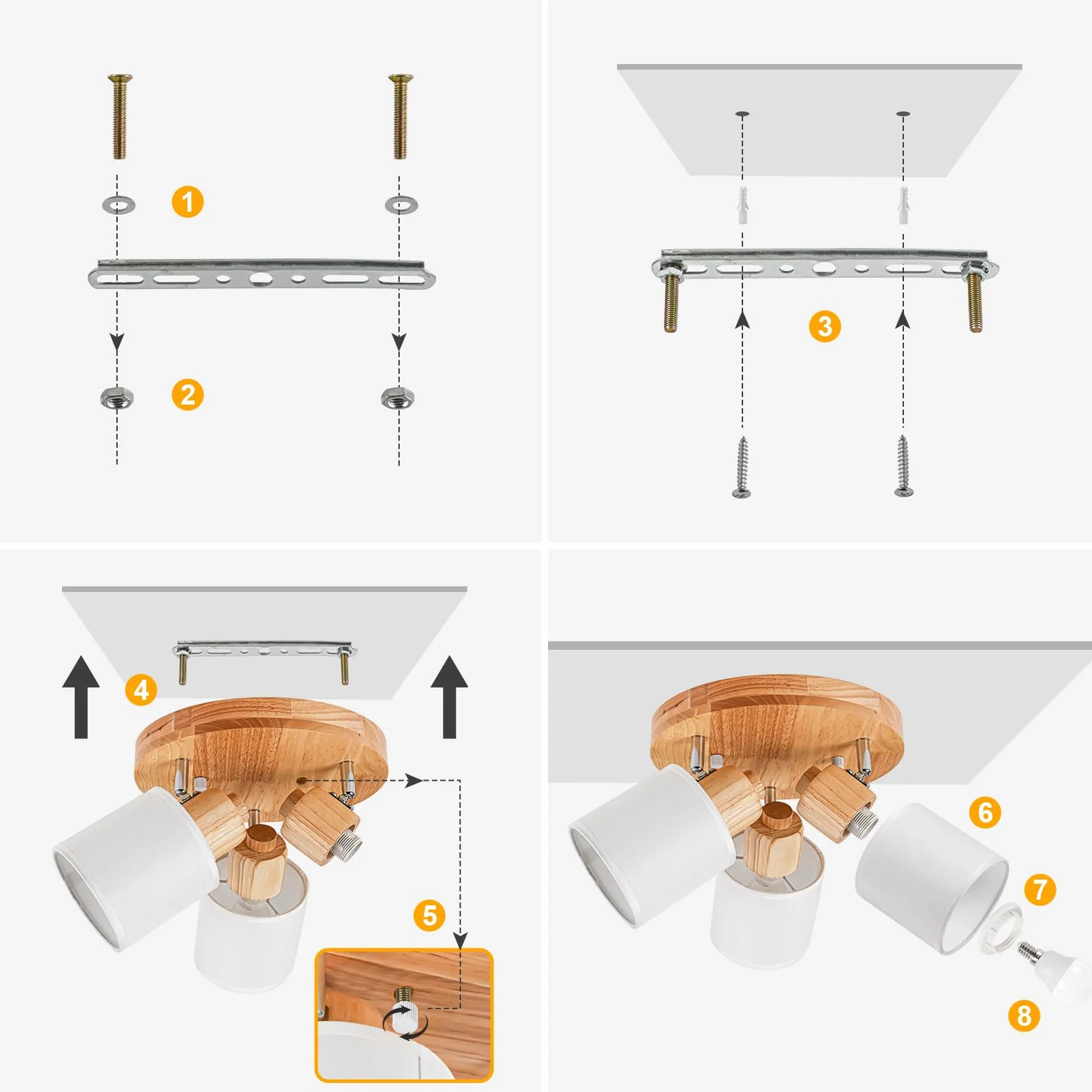 1
2
3
4
5
6
7
8