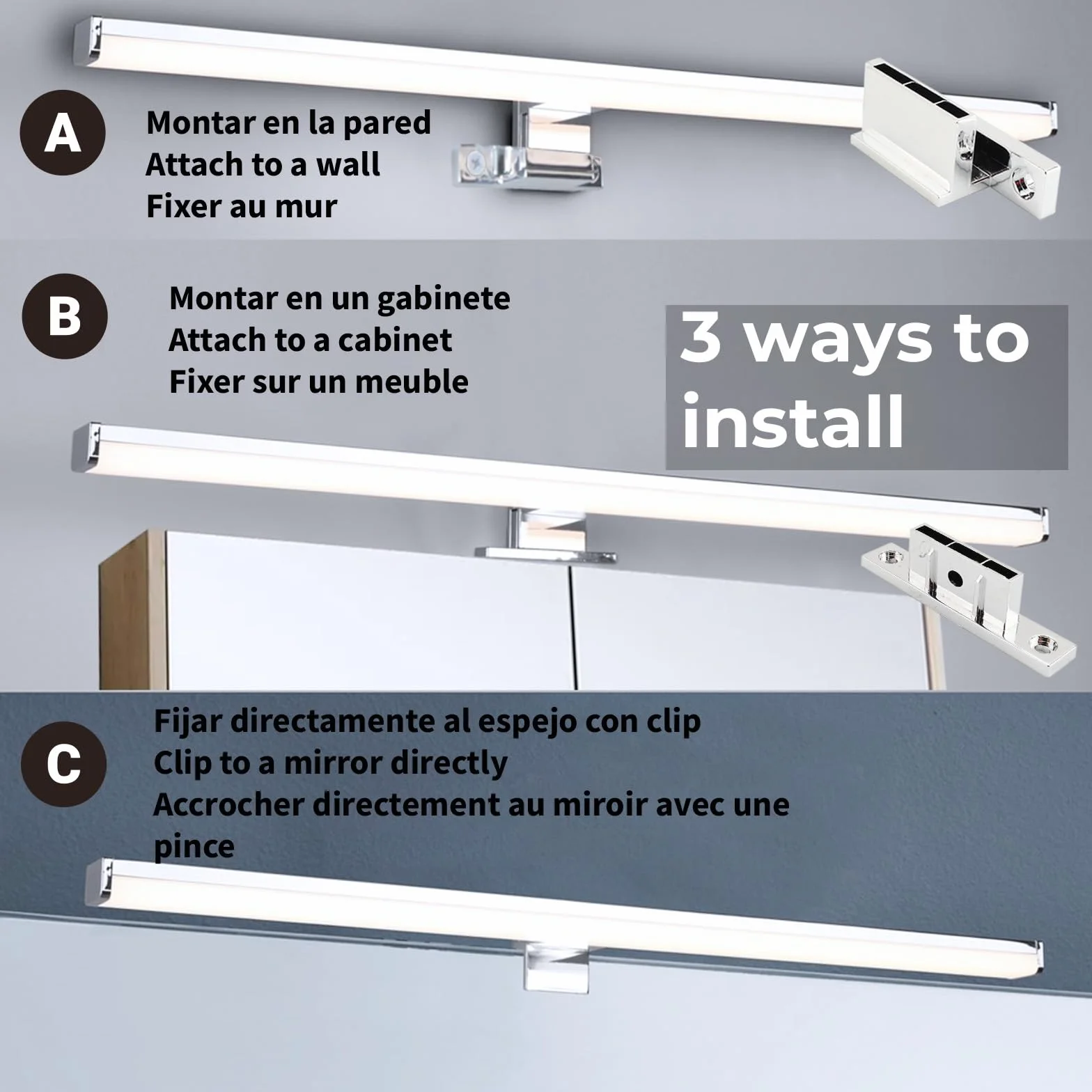 A

Montar en la pared
Attach to a wall
Fixer au mur

B

Montar en un gabinete
Attach to a cabinet
Fixer sur un meuble

3 ways to install

C

Fijar directamente al espejo con clip
Clip to a mirror directly
Accrocher directement au miroir avec une pince