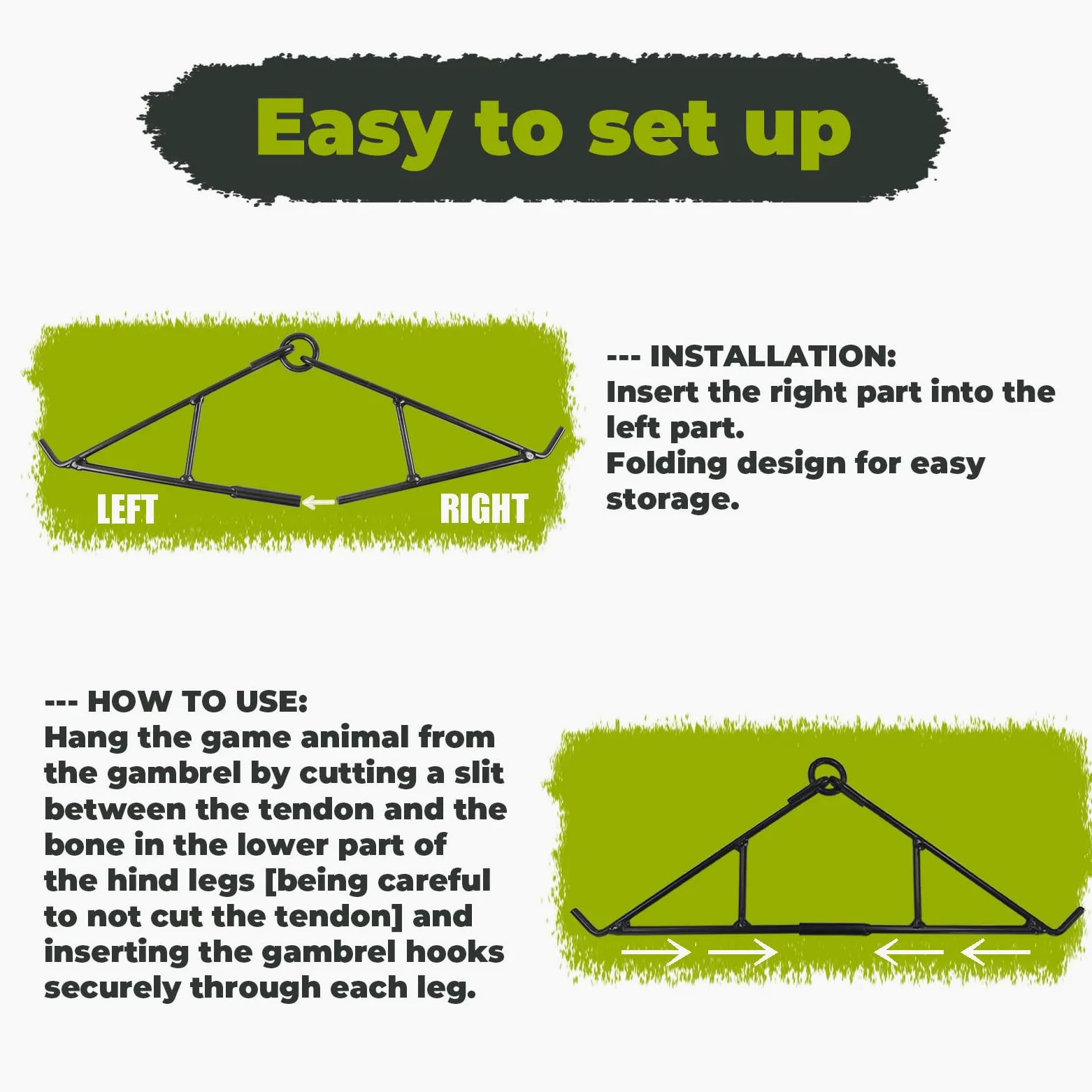 Easy to set up

LEFT

RIGHT

--- INSTALLATION:
Insert the right part into the left part.
Folding design for easy storage.

--- HOW TO USE:
Hang the game animal from the gambrel by cutting a slit between the tendon and the bone in the lower part of the hind legs [being careful to not cut the tendon] and inserting the gambrel hooks securely through each leg.