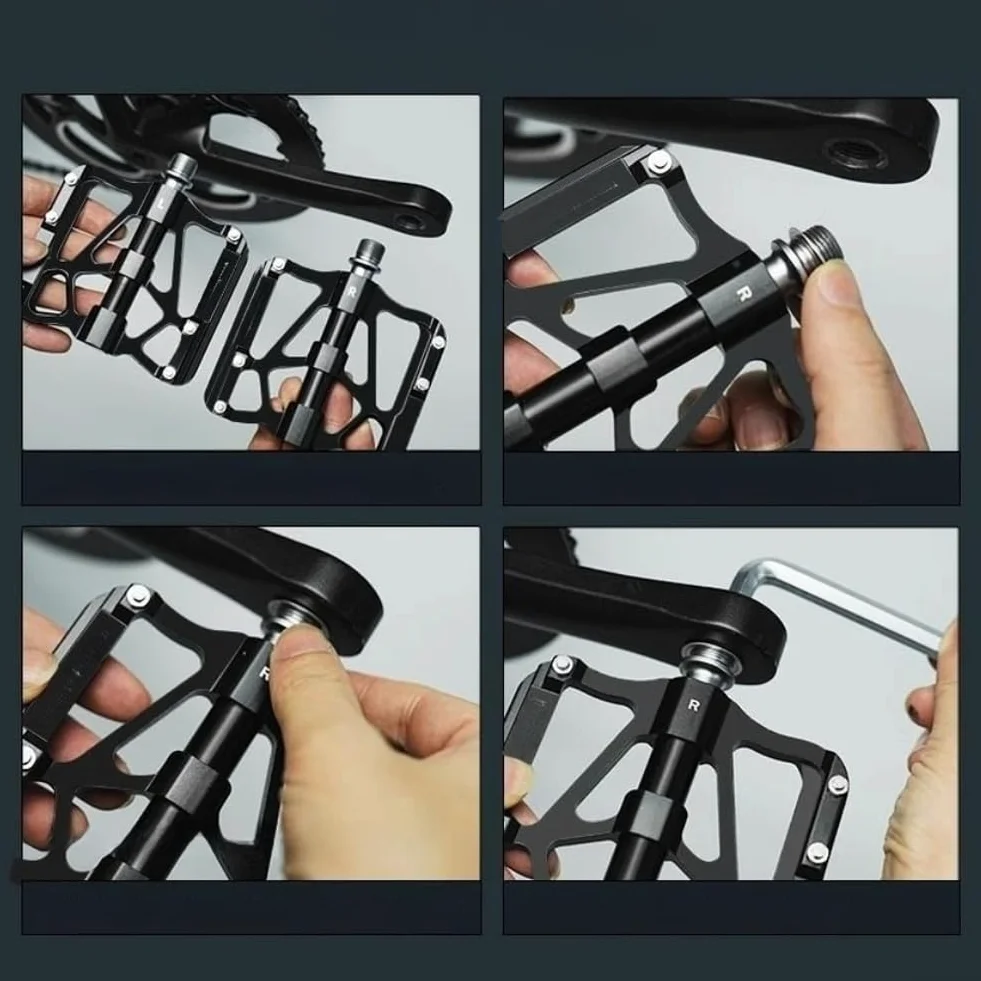 L
R
R
R
R