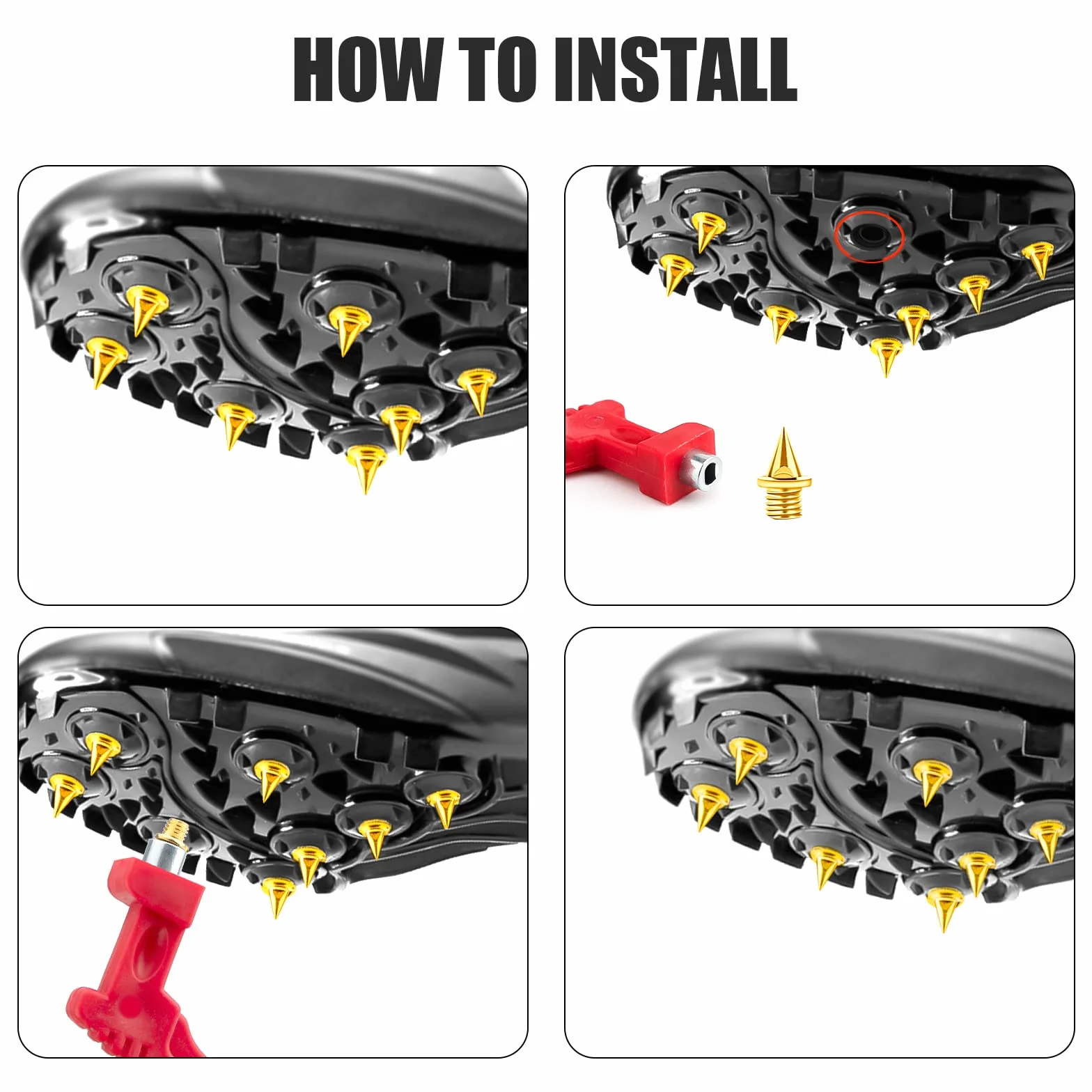 HOW TO INSTALL