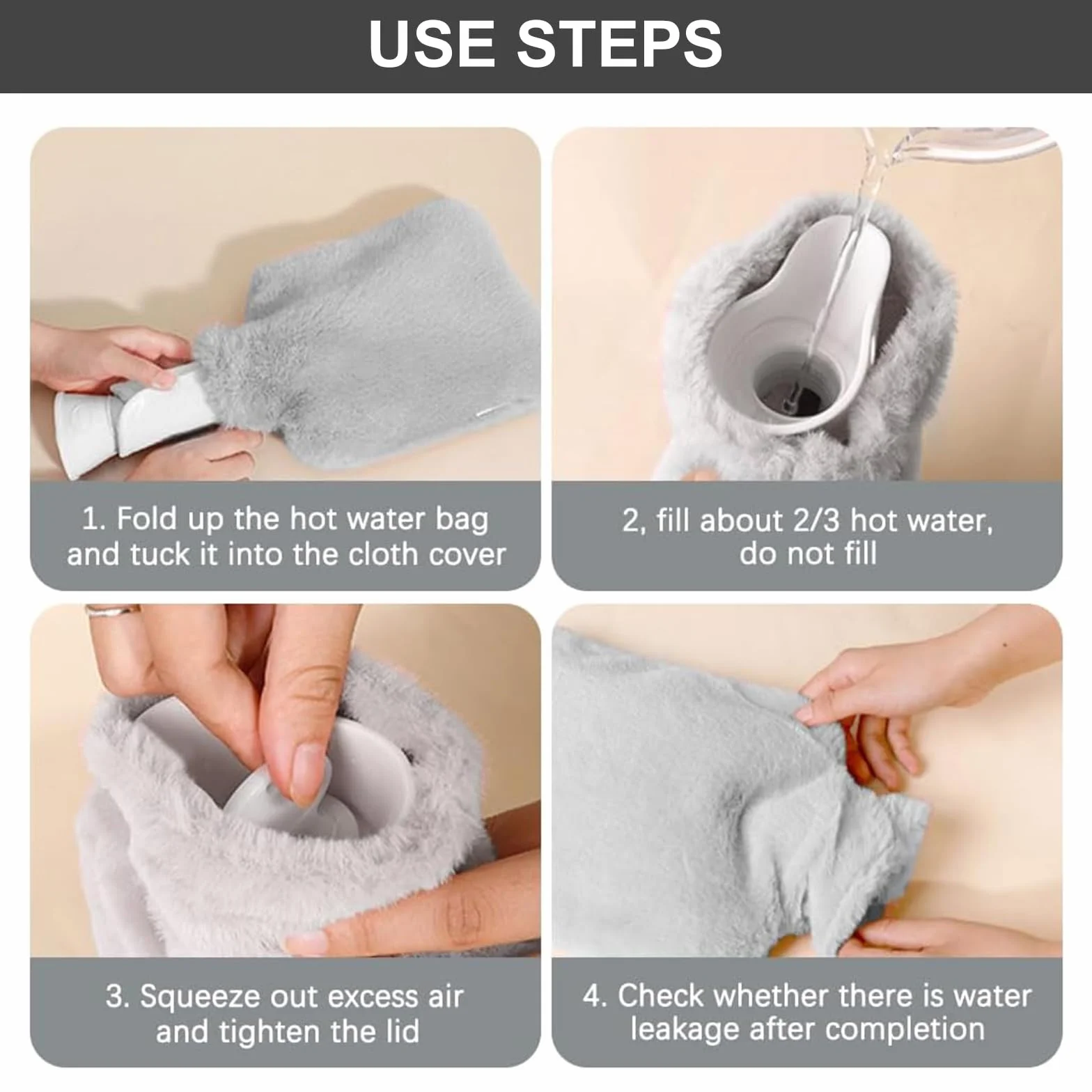 USE STEPS

1. Fold up the hot water bag and tuck it into the cloth cover

2, fill about 2/3 hot water, do not fill

3. Squeeze out excess air and tighten the lid

4. Check whether there is water leakage after completion