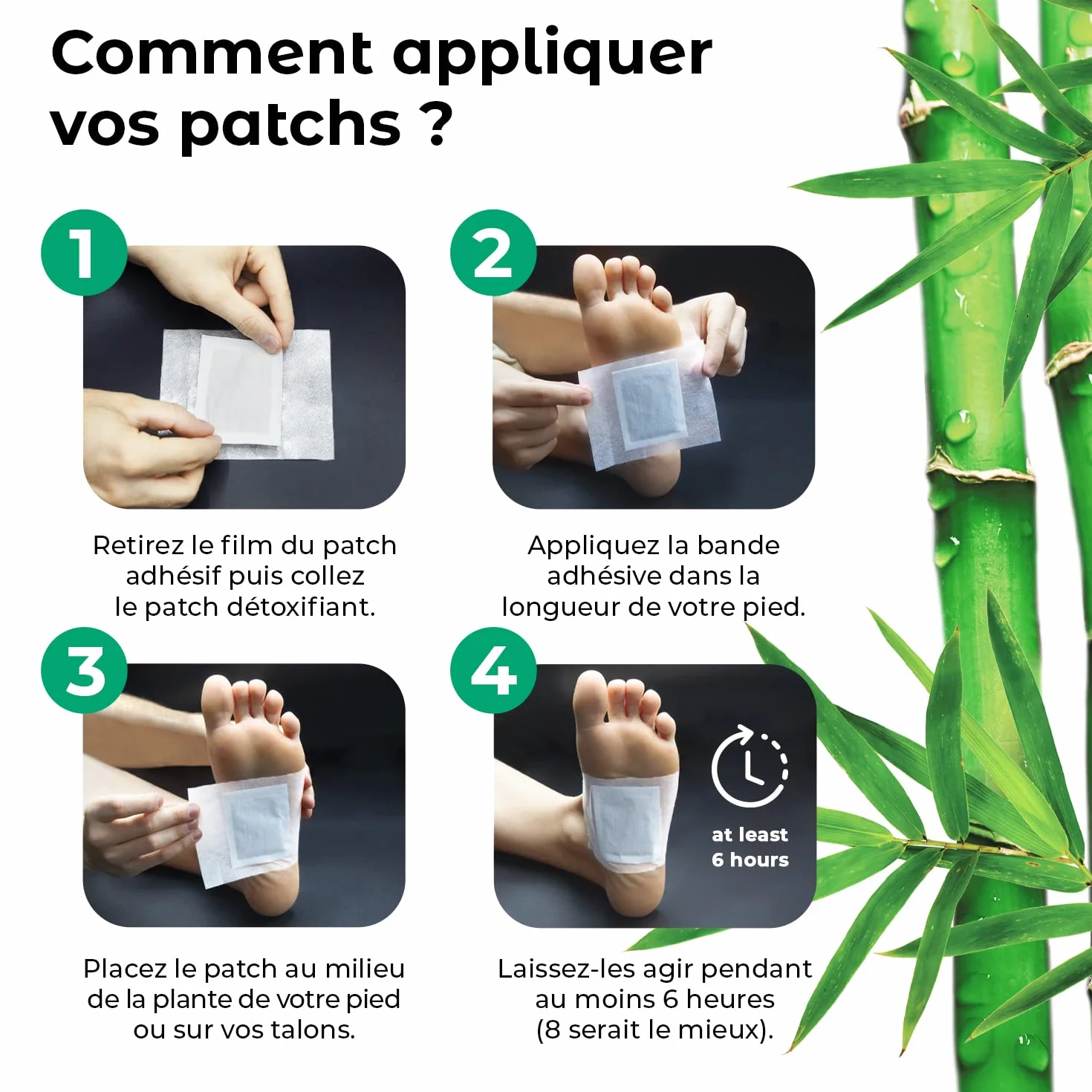 Comment appliquer vos patchs ?

1

Retirez le film du patch adhésif puis collez le patch détoxifiant.

2

Appliquez la bande adhésive dans la longueur de votre pied.

3

Placez le patch au milieu de la plante de votre pied ou sur vos talons.

4

at least 6 hours

Laissez-les agir pendant au moins 6 heures (8 serait le mieux).