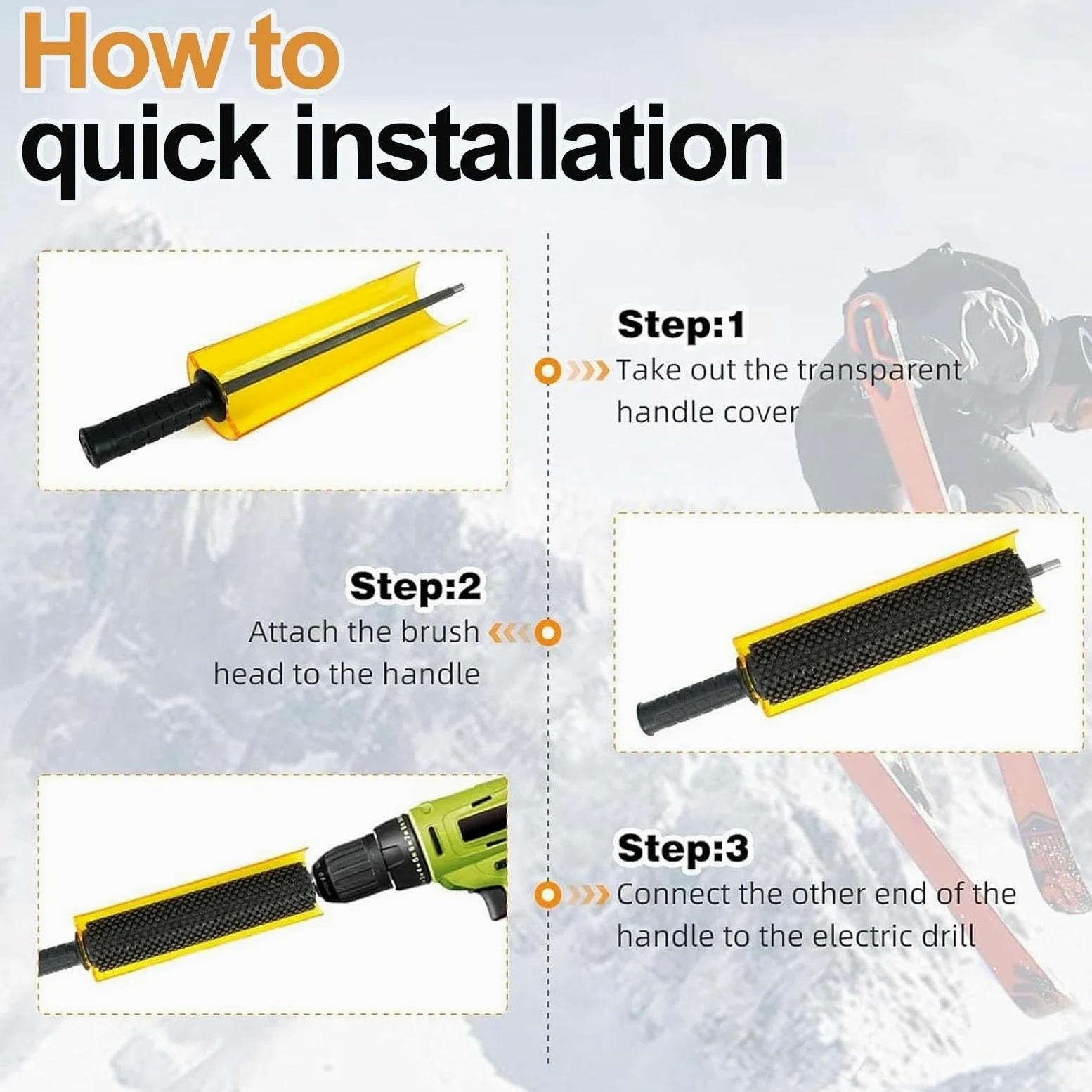 How to
quick installation

Step:1
Take out the transparent handle cover

Step:2
Attach the brush head to the handle

Step:3
Connect the other end of the handle to the electric drill