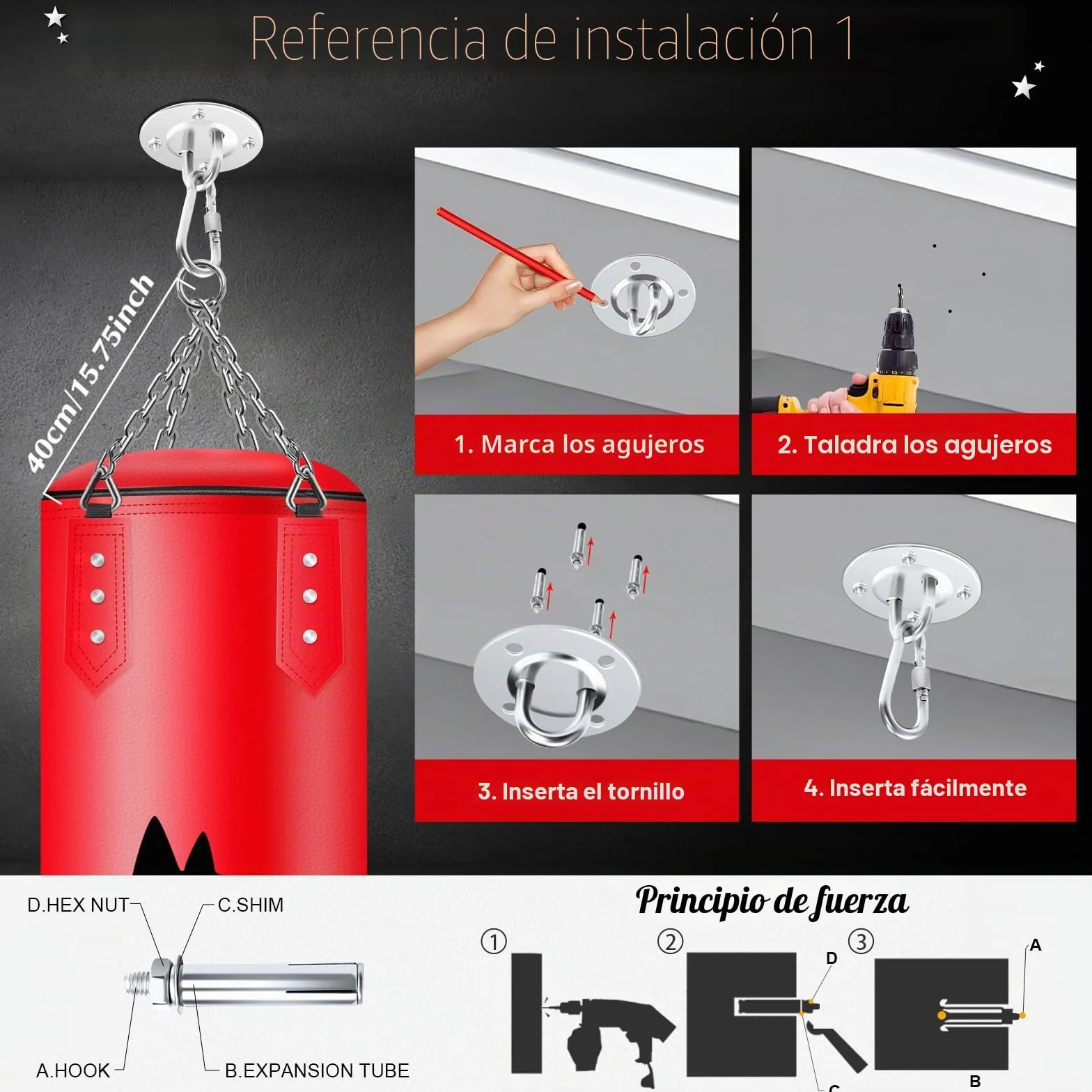 Referencia de instalación 1

40cm/15.75inch

1. Marca los agujeros

2. Taladra los agujeros

3. Inserta el tornillo

4. Inserta fácilmente

D.HEX NUT

C.SHIM

A.HOOK

B.EXPANSION TUBE

Principio de fuerza

①

②

③

D

C

A

B