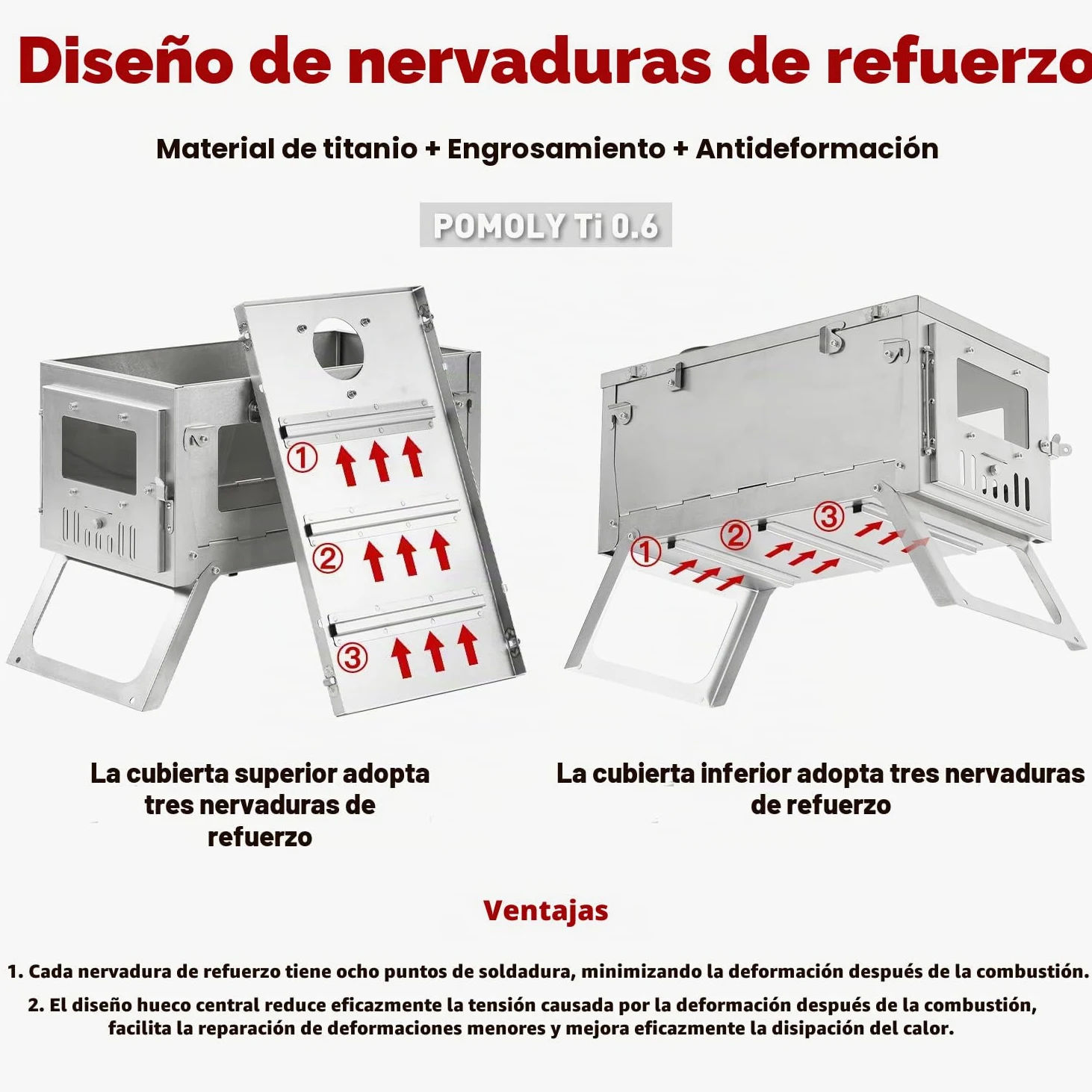 Diseño de nervaduras de refuerzo

Material de titanio + Engrosamiento + Antideformación

POMOLY Ti 0.6

①
②
③

①
②
③

La cubierta superior adopta tres nervaduras de refuerzo

La cubierta inferior adopta tres nervaduras de refuerzo

Ventajas

1. Cada nervadura de refuerzo tiene ocho puntos de soldadura, minimizando la deformación después de la combustión.

2. El diseño hueco central reduce eficazmente la tensión causada por la deformación después de la combustión, facilita la reparación de deformaciones menores y mejora eficazmente la disipación del calor.