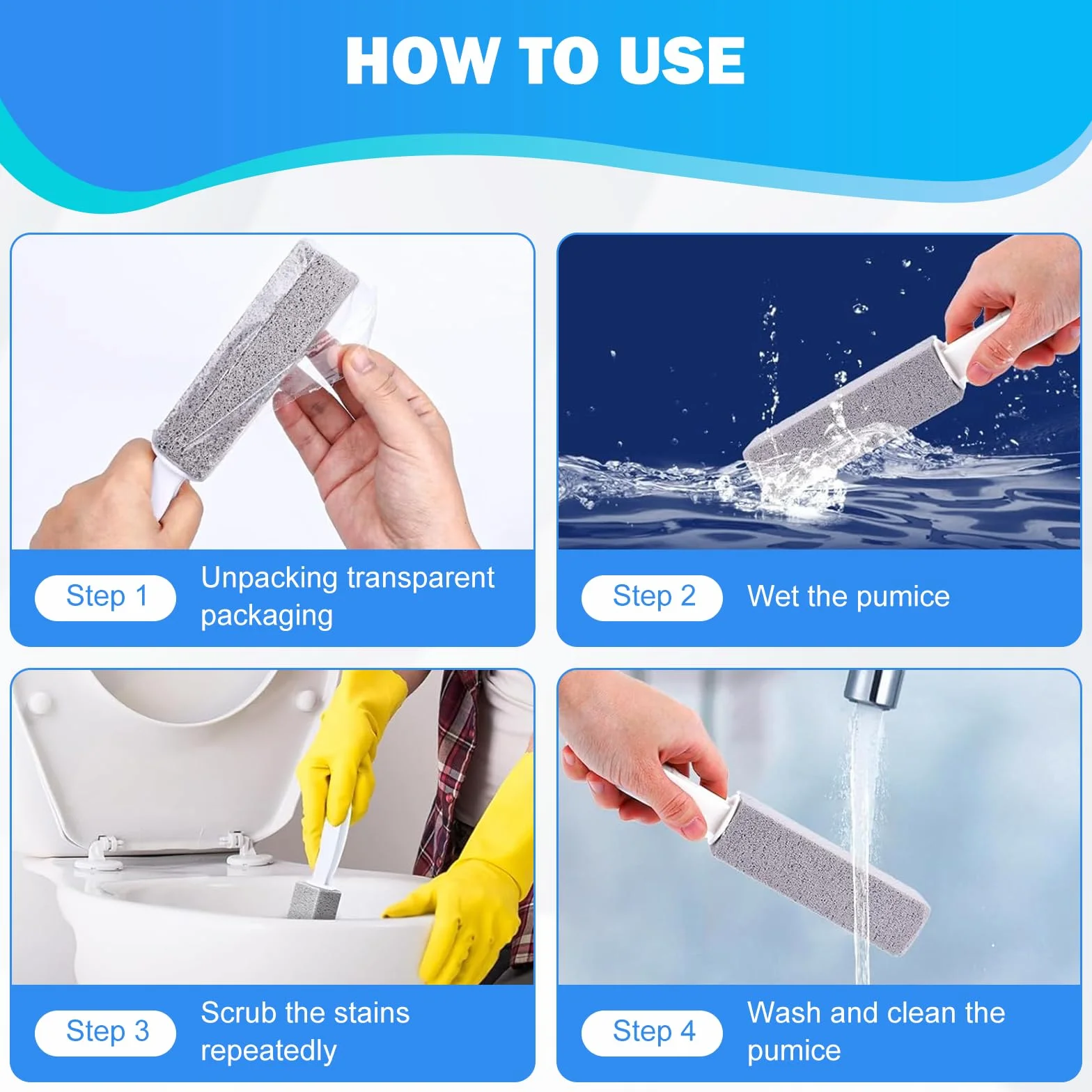 HOW TO USE

Step 1
Unpacking transparent packaging

Step 2
Wet the pumice

Step 3
Scrub the stains repeatedly

Step 4
Wash and clean the pumice