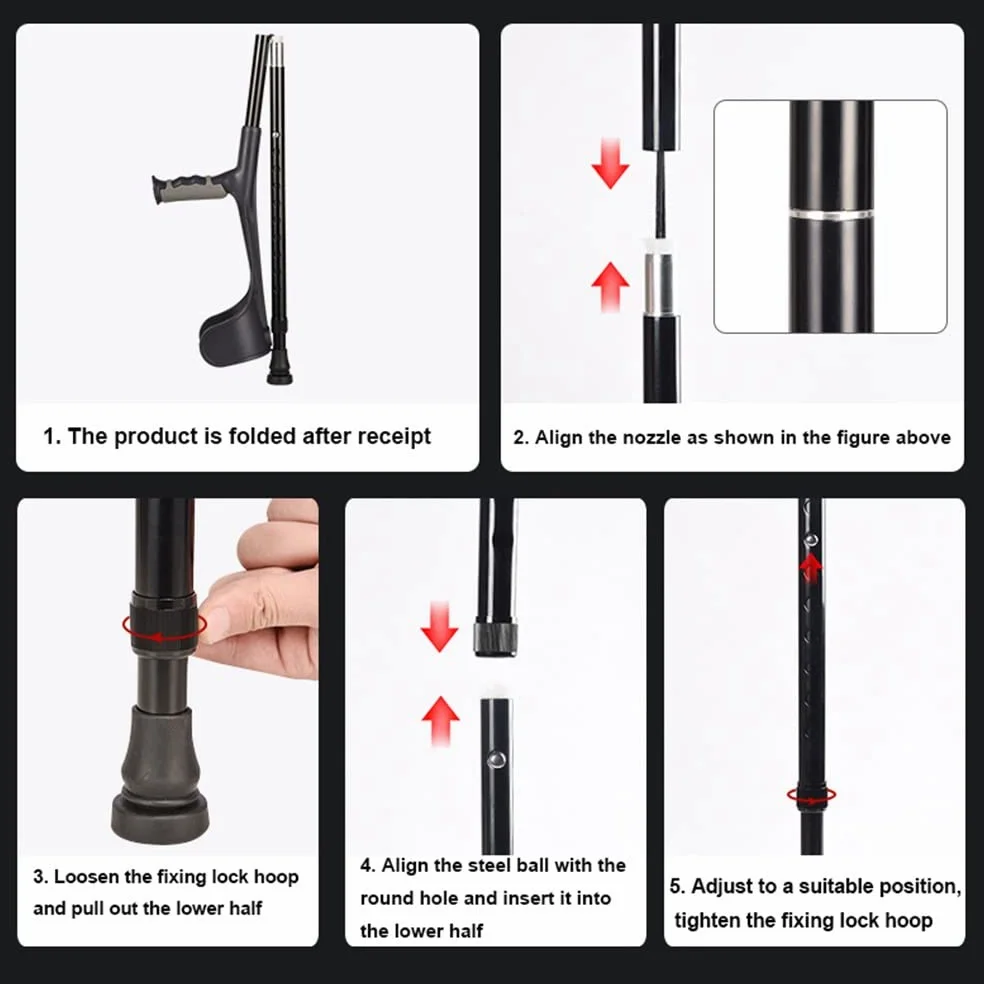 1. The product is folded after receipt

2. Align the nozzle as shown in the figure above

3. Loosen the fixing lock hoop and pull out the lower half

4. Align the steel ball with the round hole and insert it into the lower half

5. Adjust to a suitable position, tighten the fixing lock hoop