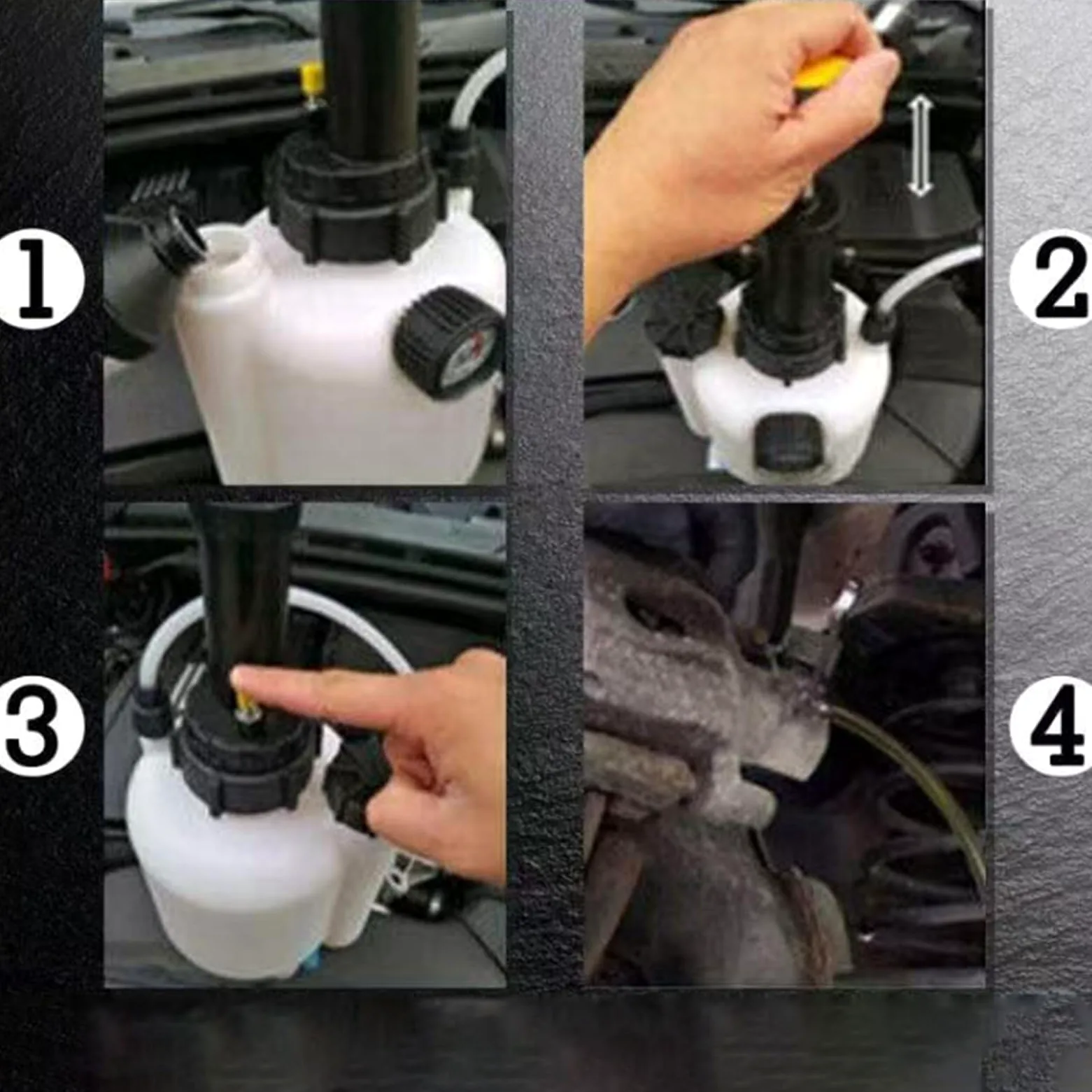 1
2
3
4