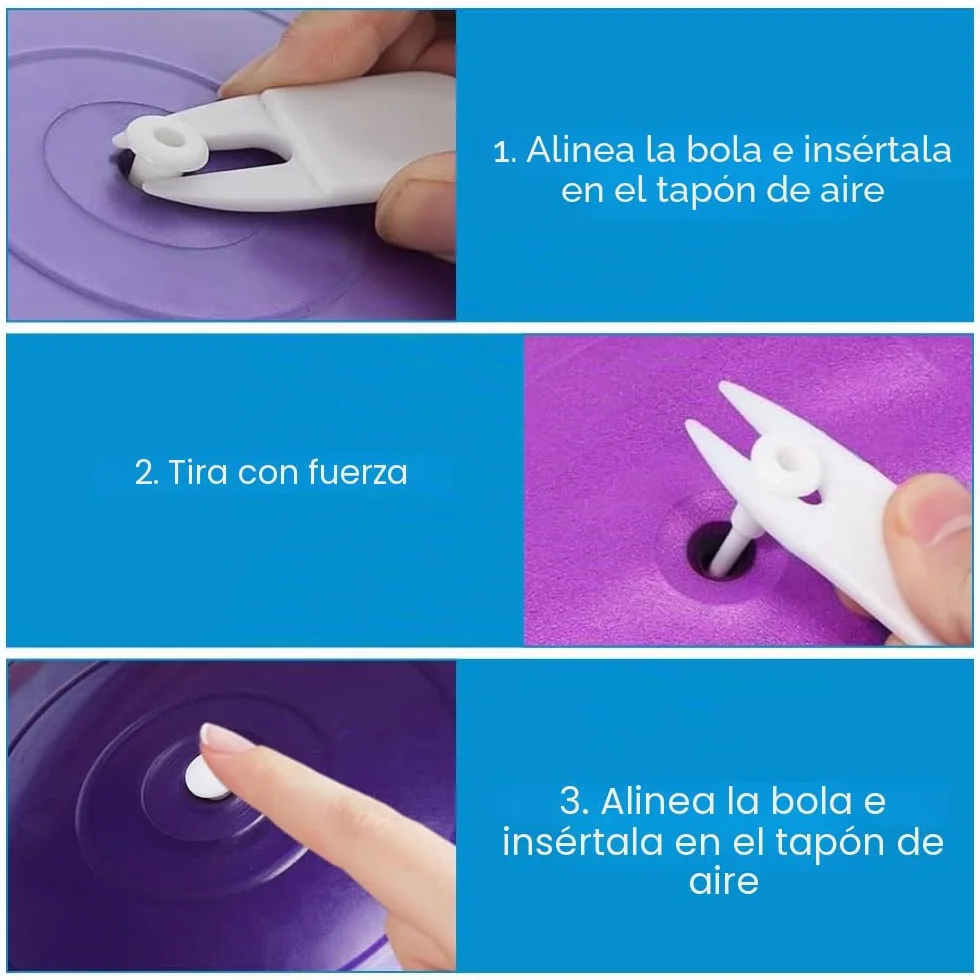 1. Alinea la bola e insértala en el tapón de aire

2. Tira con fuerza

3. Alinea la bola e insértala en el tapón de aire