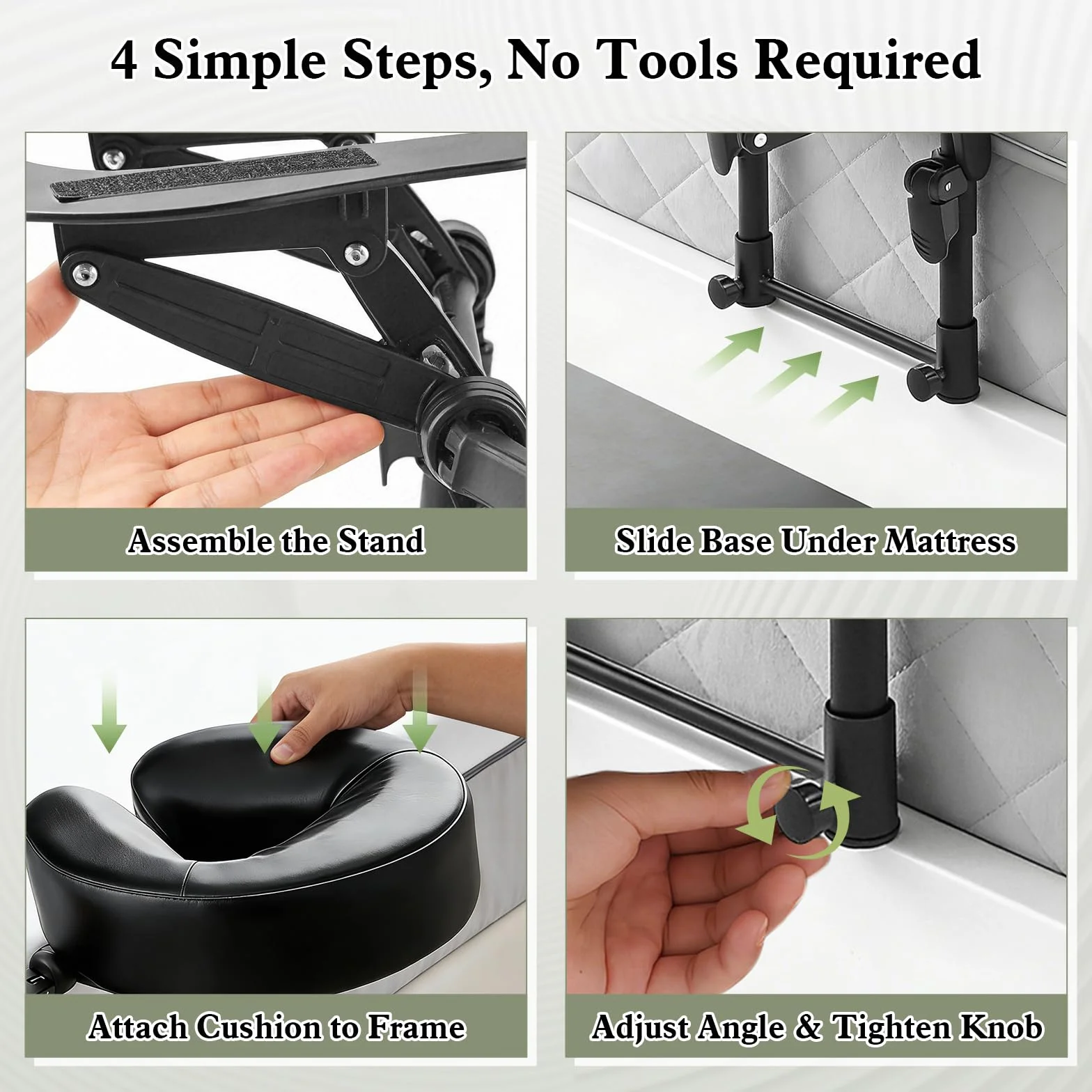 4 Simple Steps, No Tools Required

Assemble the Stand

Slide Base Under Mattress

Attach Cushion to Frame

Adjust Angle & Tighten Knob