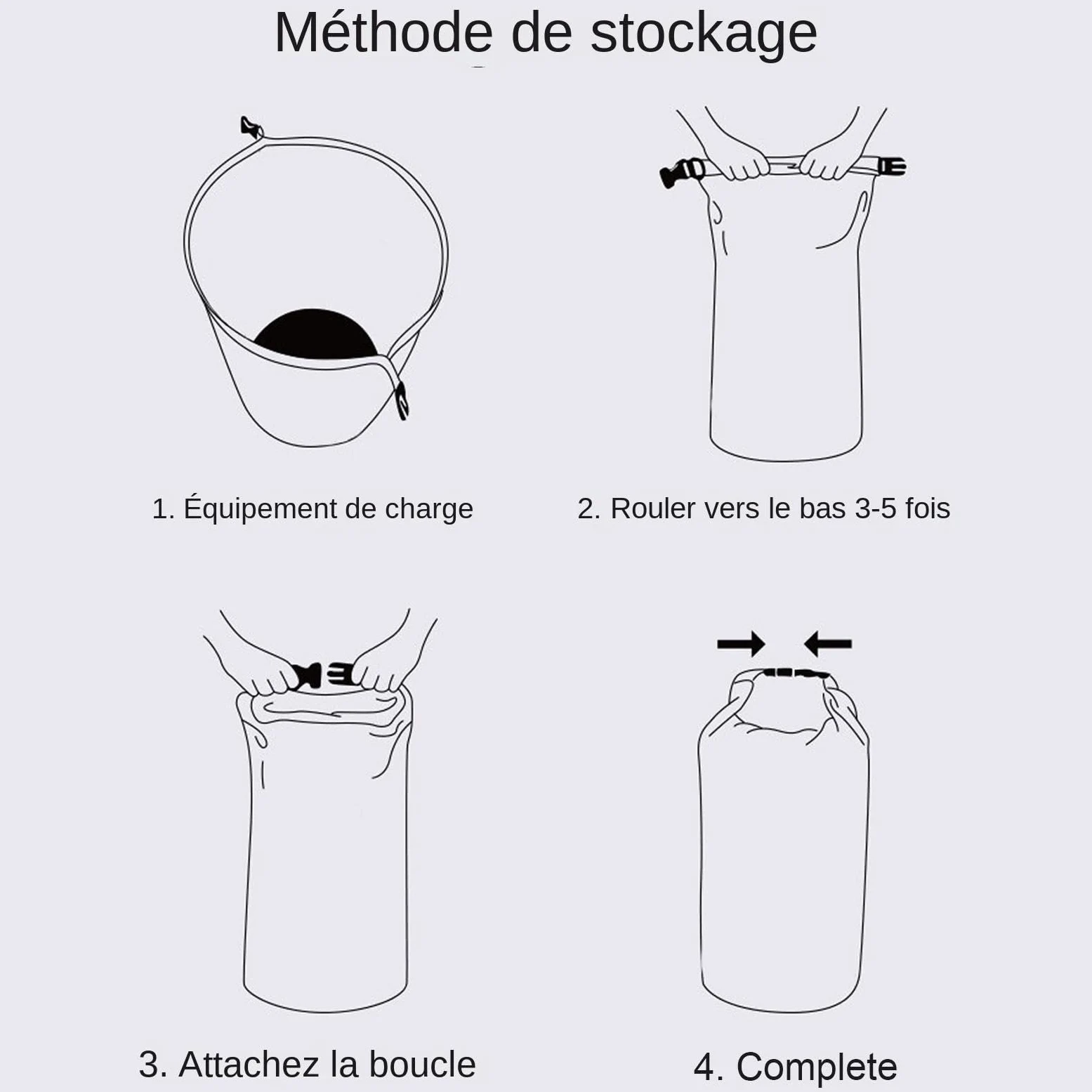 Méthode de stockage

1. Équipement de charge

2. Rouler vers le bas 3-5 fois

3. Attachez la boucle

4. Complete